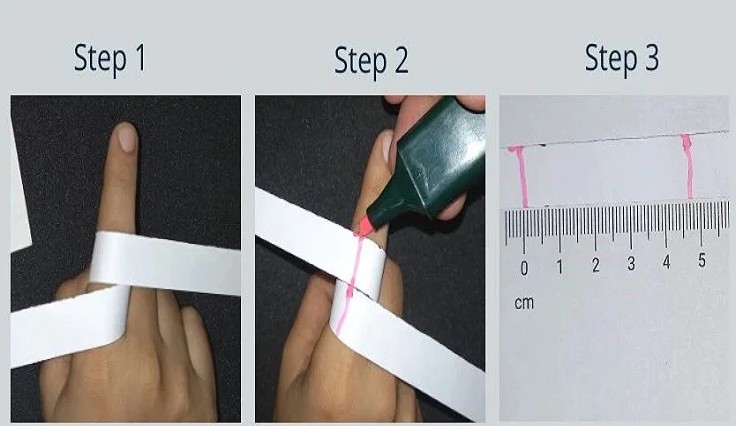 Step 1

Step 2

Step 3

0 1 2 3 4 5

cm