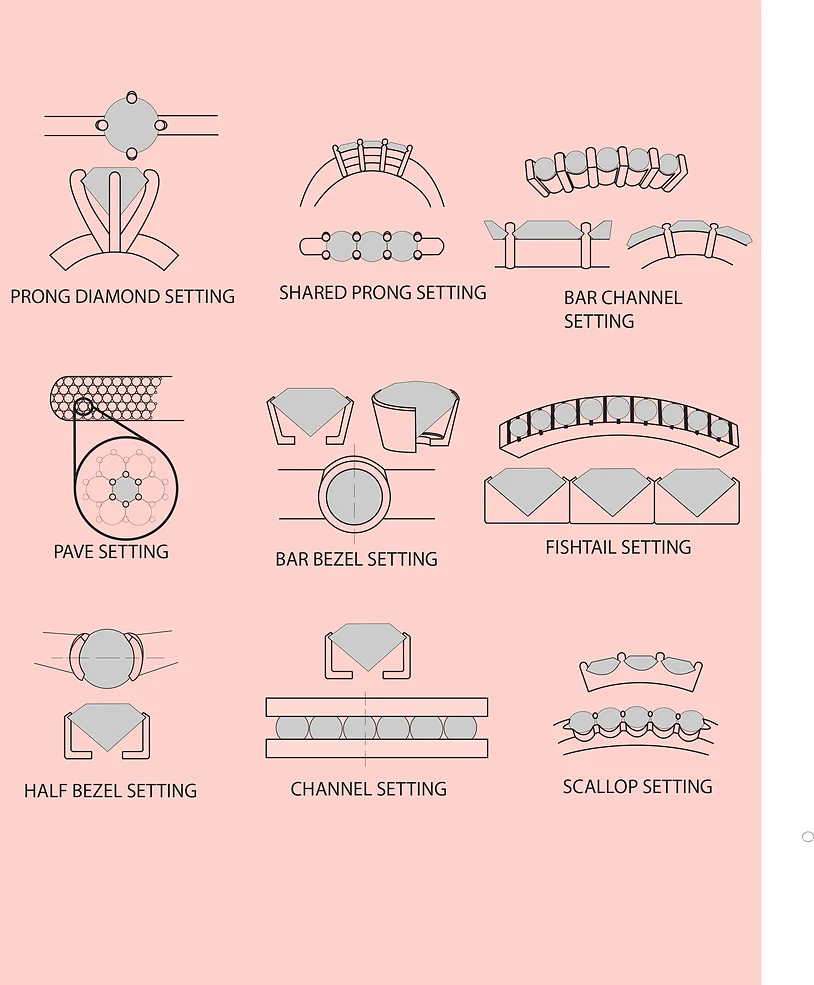 PRONG DIAMOND SETTING

SHARED PRONG SETTING

BAR CHANNEL SETTING

PAVE SETTING

BAR BEZEL SETTING

FISHTAIL SETTING

HALF BEZEL SETTING

CHANNEL SETTING

SCALLOP SETTING